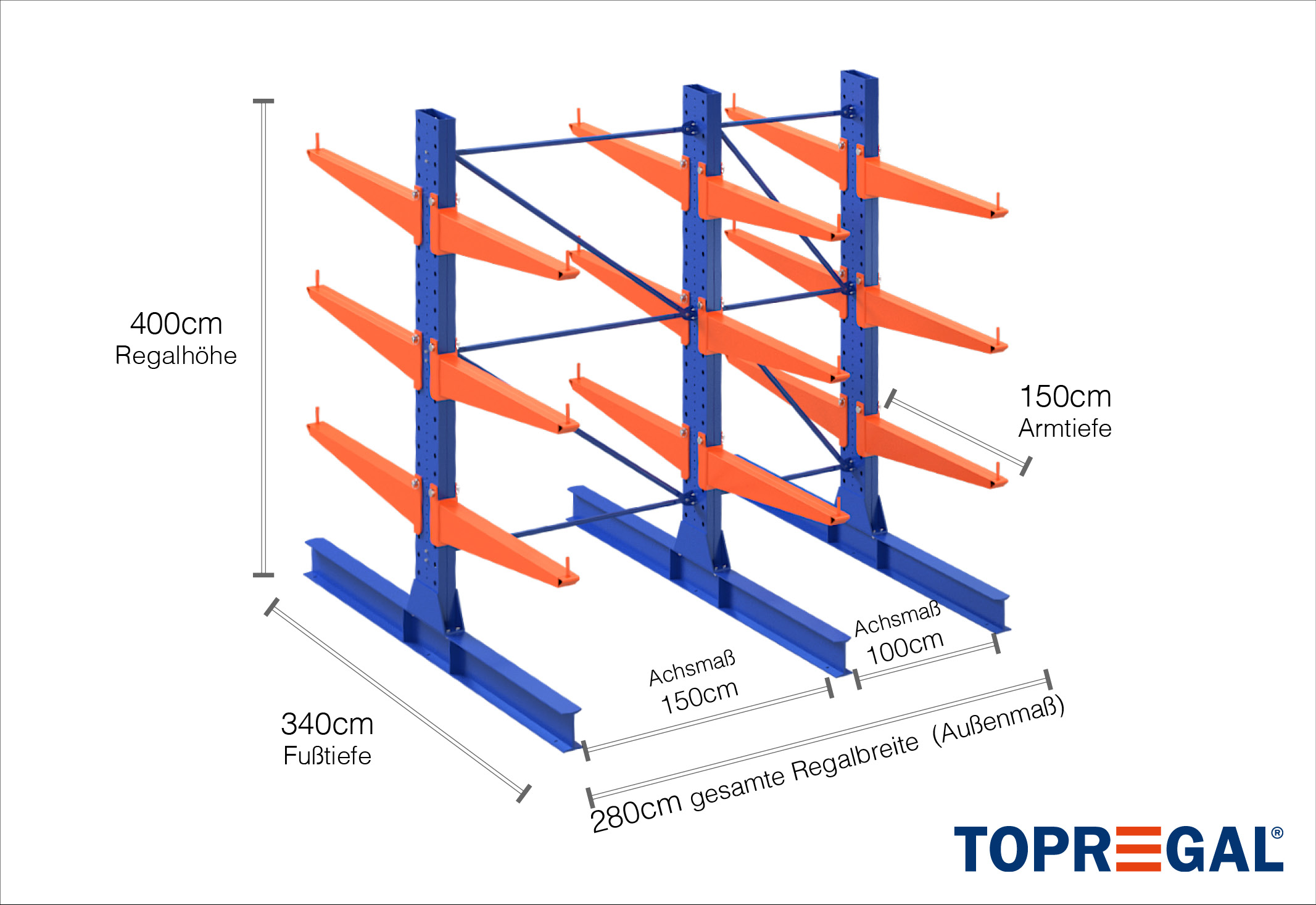 400cm
Regalhöhe

150cm
Armtiefe

Achsmaß
100cm

Achsmaß
150cm

340cm
Fußtiefe

280cm gesamte Regalbreite (Außenmaß)

TOPREGAL®