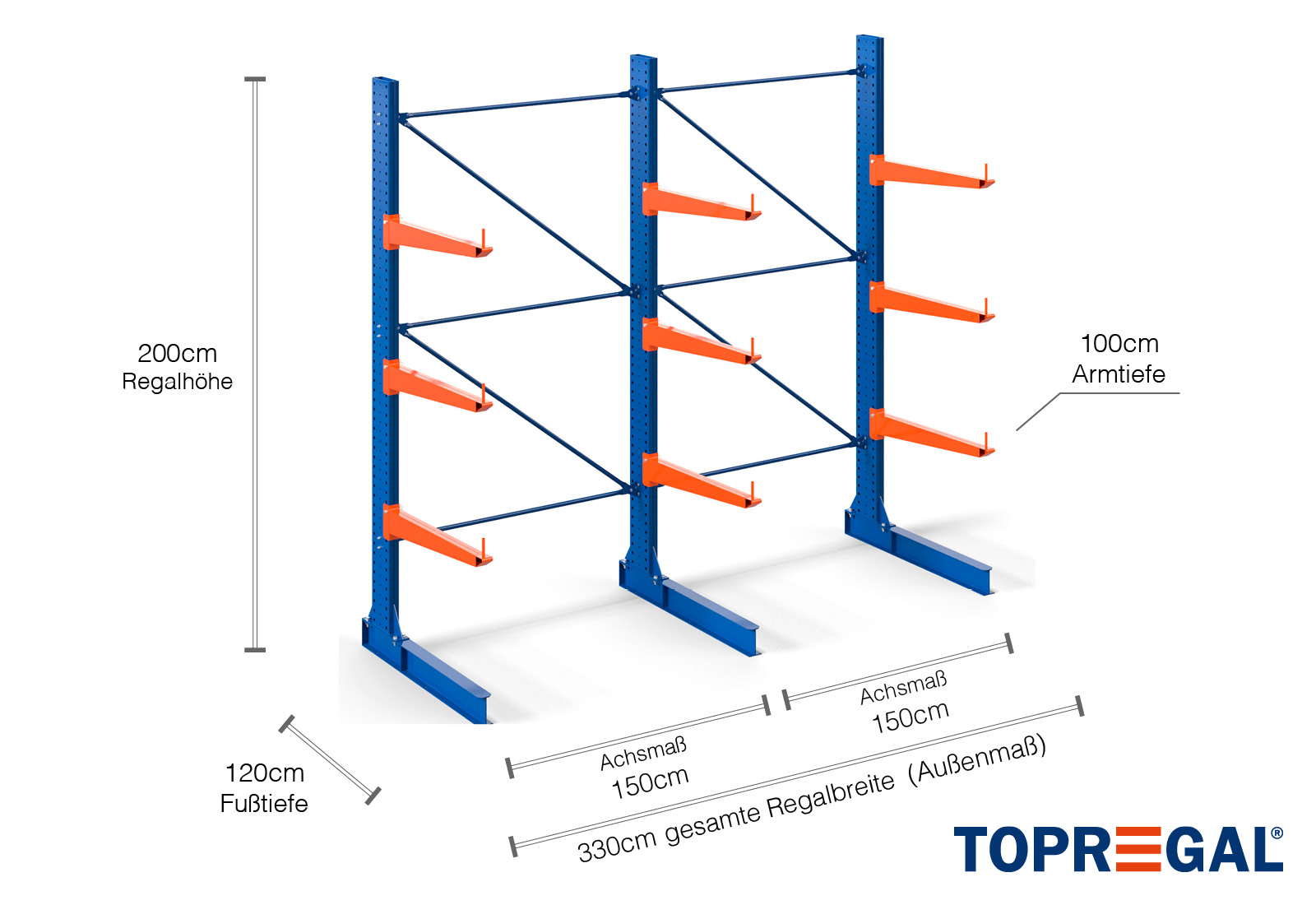 200cm
Regalhöhe

100cm
Armtiefe

120cm
Fußtiefe

Achsmaß
150cm

Achsmaß
150cm

330cm gesamte Regalbreite (Außenmaß)

TOPREGAL®