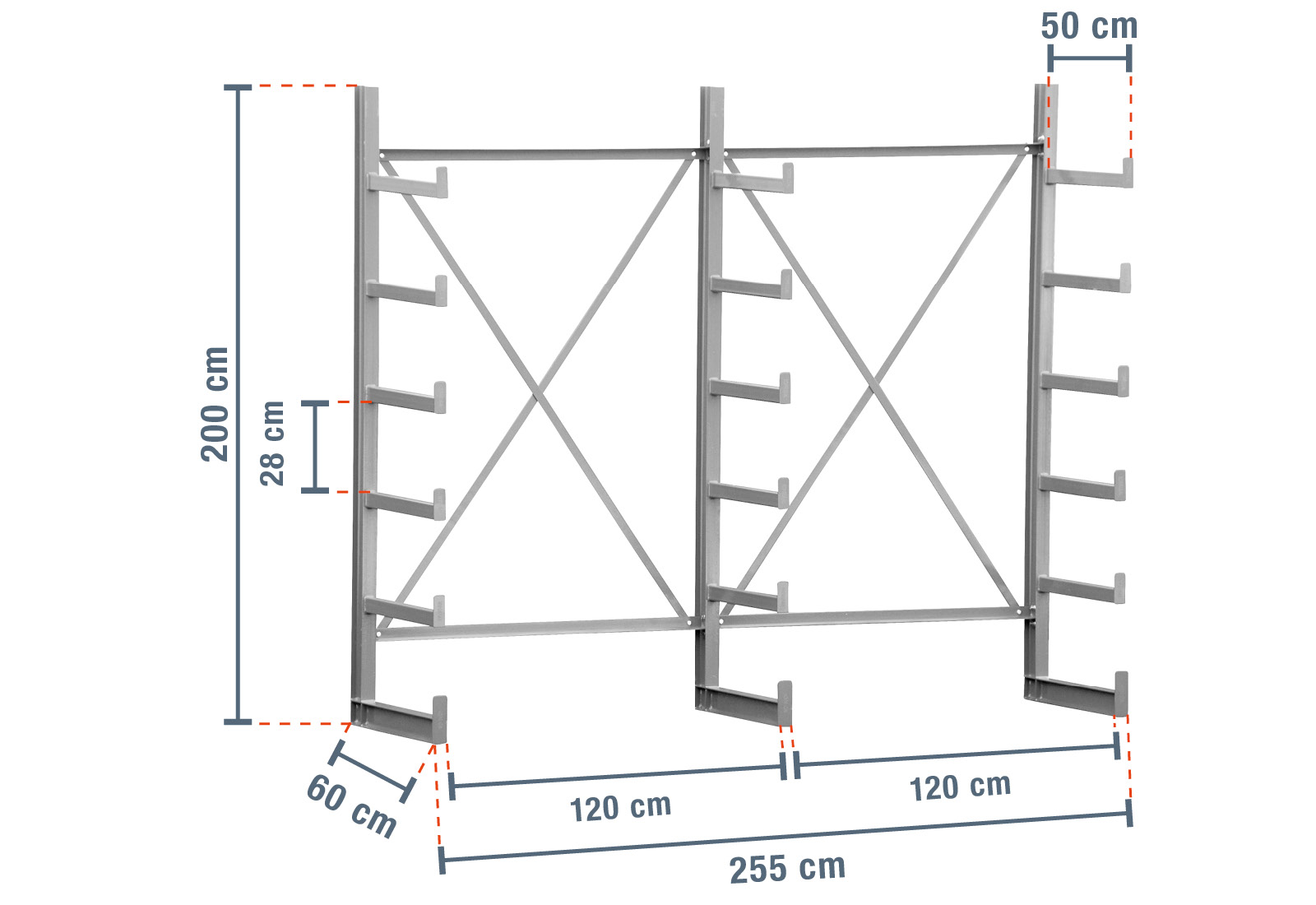 50 cm
200 cm
28 cm
60 cm
120 cm
120 cm
255 cm