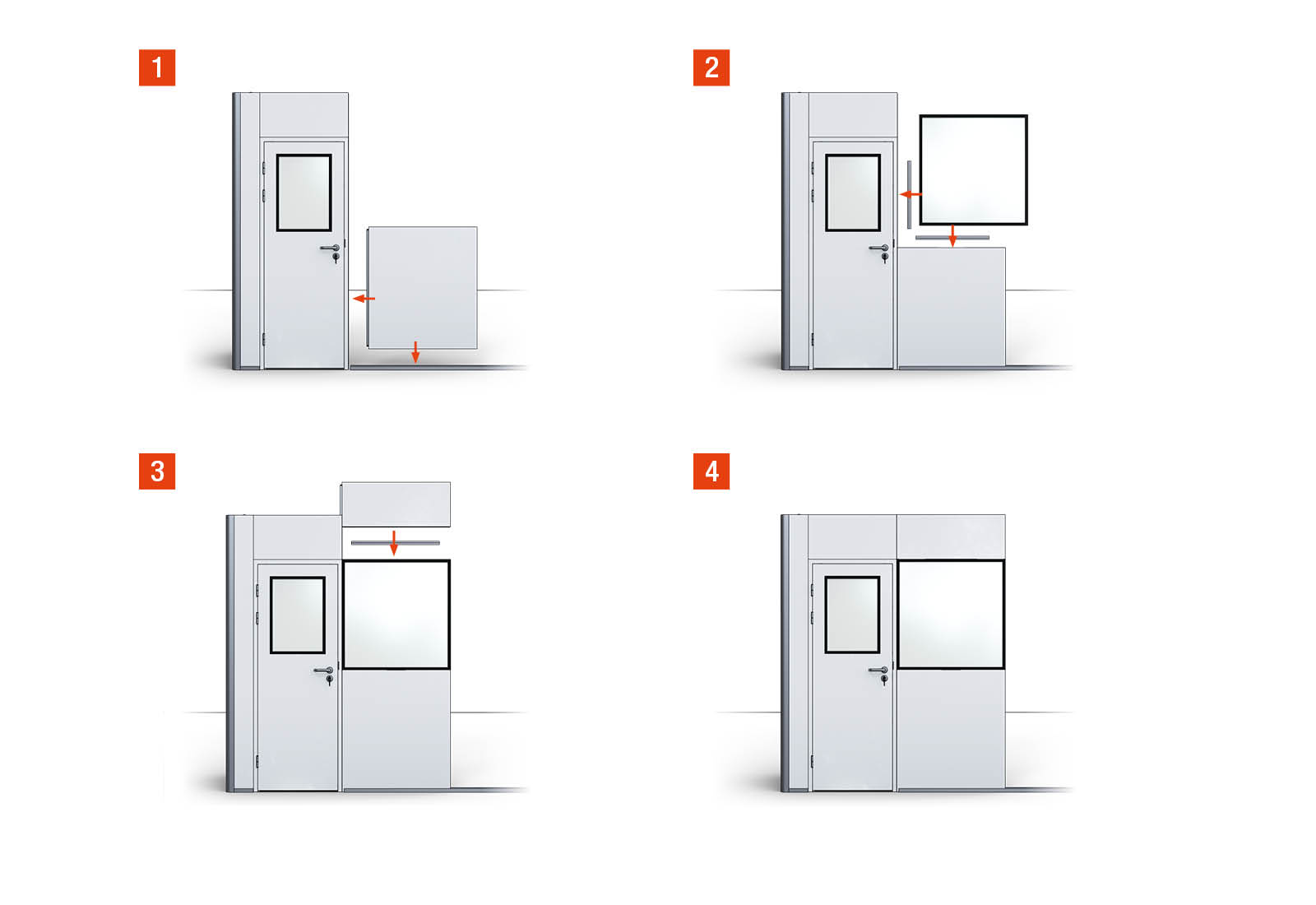 1

2

3

4